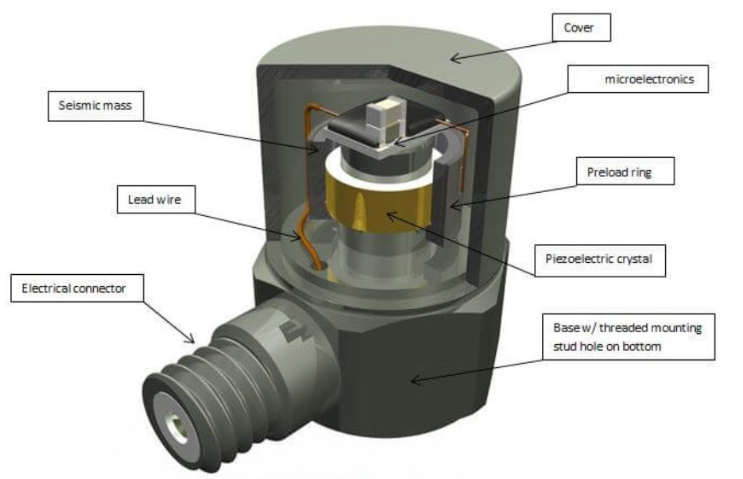 Cover

microelectronics

Seismic mass

Preload ring

Lead wire

Piezoelectric crystal

Electrical connector

Base w/ threaded mounting stud hole on bottom